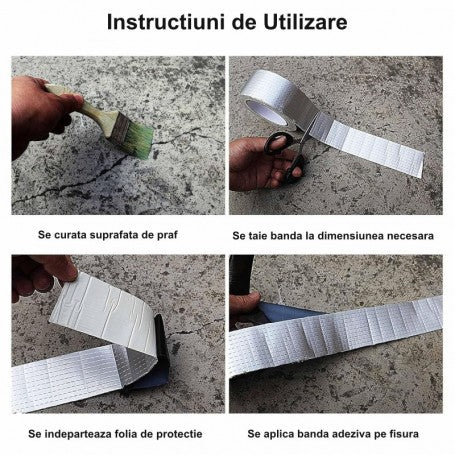 Instructiuni de Utilizare

Se curata suprafata de praf

Se taie banda la dimensiunea necesara

Se indeparteaza folia de protectie

Se aplica banda adeziva pe fisura